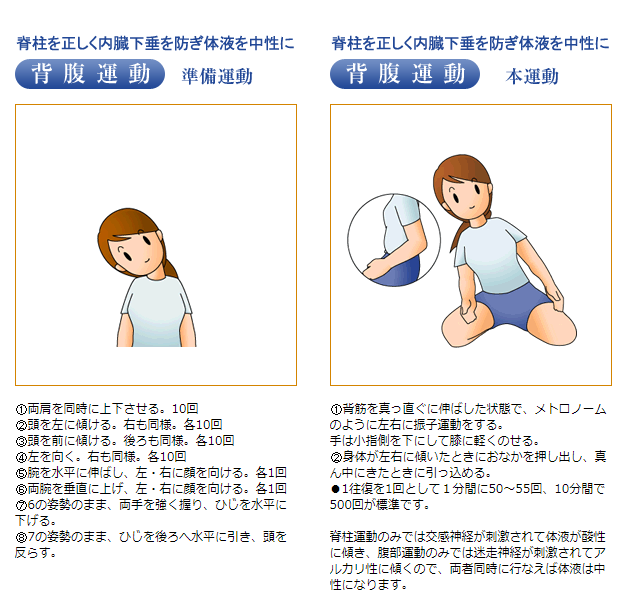 脊柱を正しく内臓下垂を防ぎ体液を中性に

背腹運動 準備運動

①両肩を同時に上下させる。10回
②頭を左に傾ける。右も同様。各10回
③頭を前に傾ける。後ろも同様。各10回
④左を向く。右も同様。各10回
⑤腕を水平に伸ばし、左・右に顔を向ける。各1回
⑥両腕を垂直に上げ、左・右に顔を向ける。各1回
⑦6の姿勢のまま、両手を強く握り、ひじを水平に下げる。
⑧7の姿勢のまま、ひじを後ろへ水平に引き、頭を反らす。

脊柱を正しく内臓下垂を防ぎ体液を中性に

背腹運動 本運動

①背筋を真っ直ぐに伸ばした状態で、メトロノームのように左右に振子運動をする。
手は小指側を下にして膝に軽くのせる。
②身体が左右に傾いたときにおなかを押し出し、真ん中にきたときに引っ込める。
●1往復を1回として1分間に50～55回、10分間で500回が標準です。

脊柱運動のみでは交感神経が刺激されて体液が酸性に傾き、腹部運動のみでは迷走神経が刺激されてアルカリ性に傾くので、両者同時に行なえば体液は中性になります。